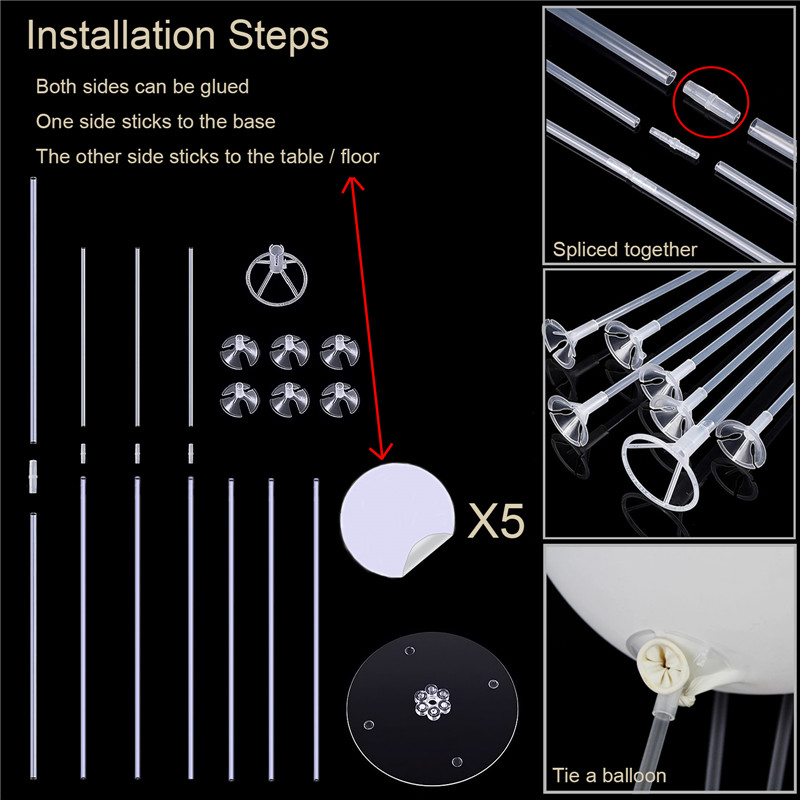 Installation Steps

Both sides can be glued

One side sticks to the base

The other side sticks to the table / floor

X5

Spliced together

Tie a balloon